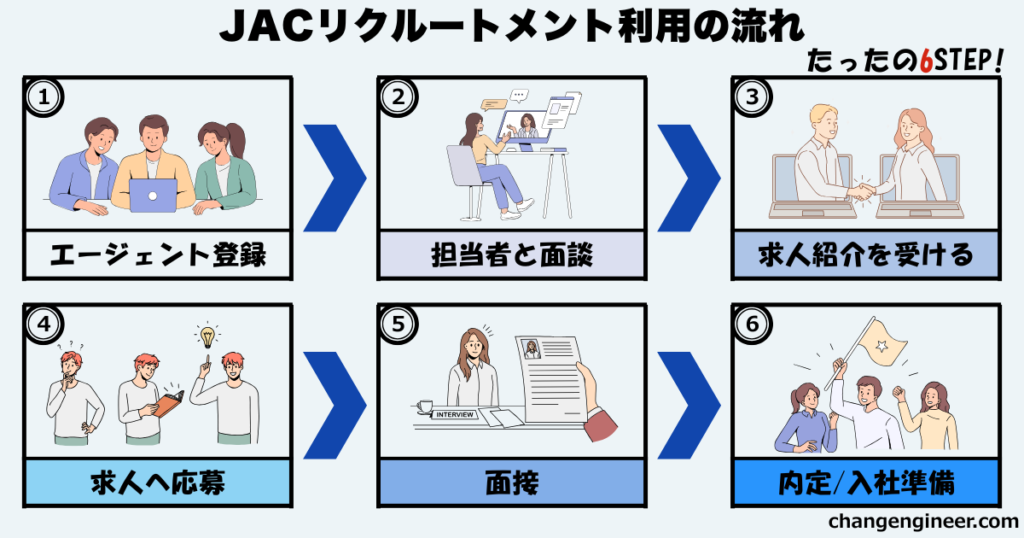 JACリクルートメント利用の流れ

たったの6STEP!

①
エージェント登録

②
担当者と面談

③
求人紹介を受ける

④
求人へ応募

⑤
INTERVIEW
面接

⑥
内定/入社準備

changengineer.com